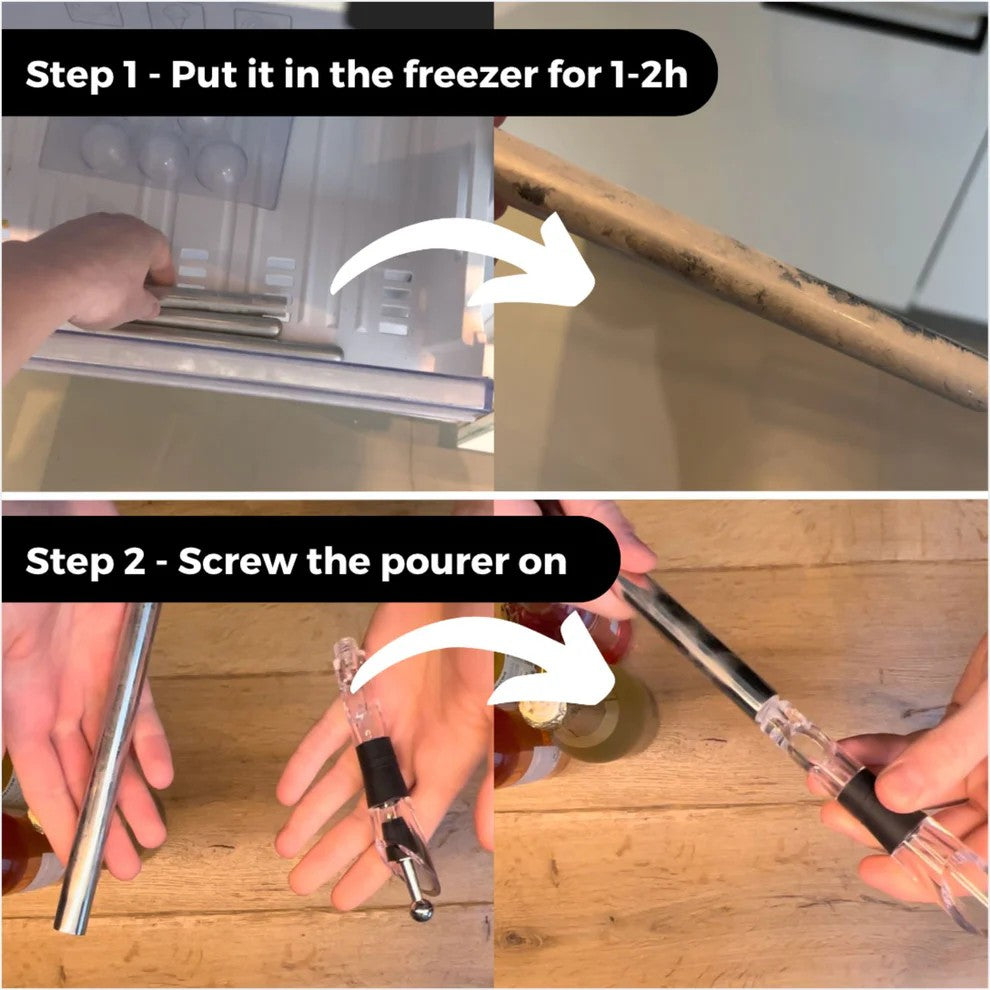 Step 1 - Put it in the freezer for 1-2h

Step 2 - Screw the pourer on