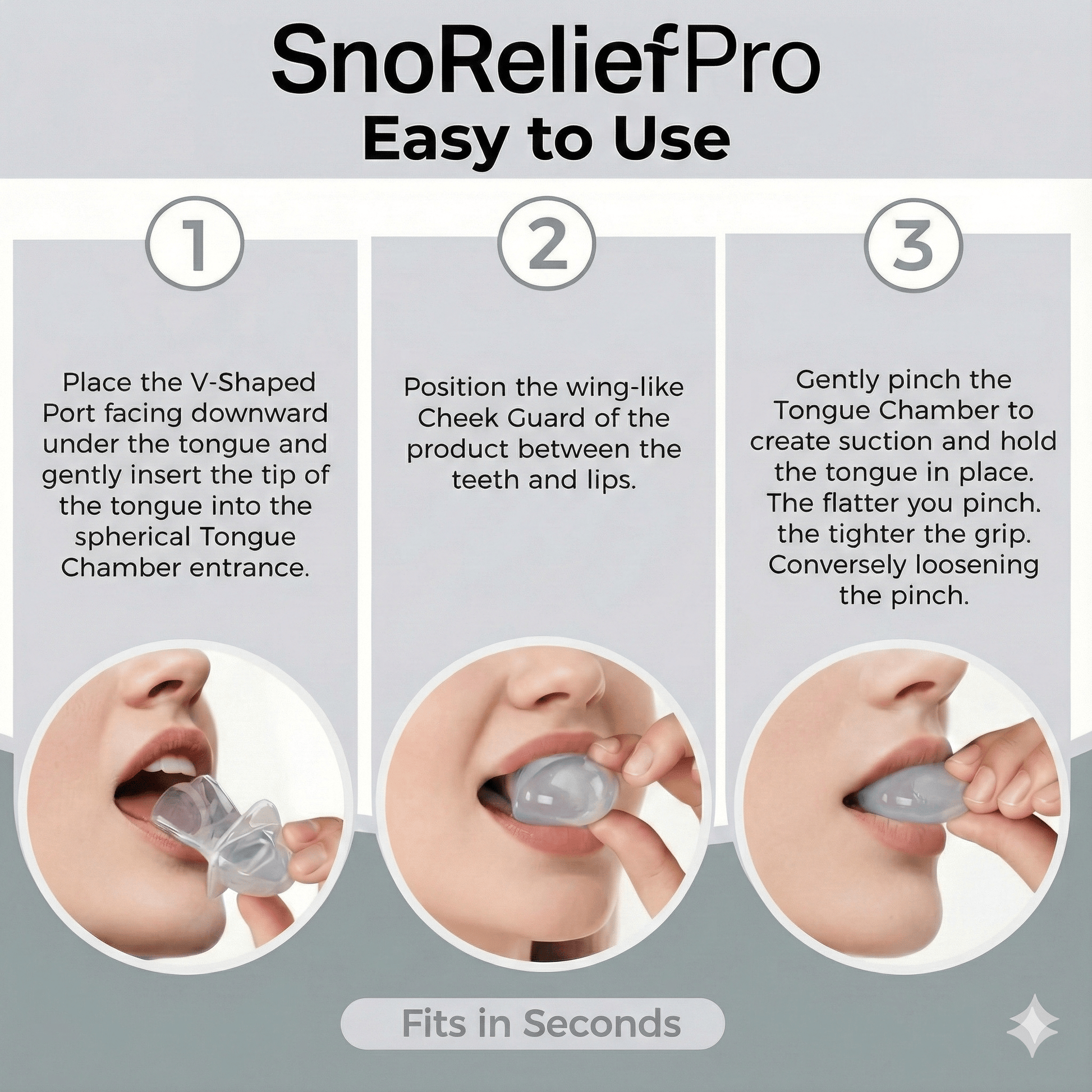 SnoReliefPro
Easy to Use

1

Place the V-Shaped Port facing downward under the tongue and gently insert the tip of the tongue into the spherical Tongue Chamber entrance.

2

Position the wing-like Cheek Guard of the product between the teeth and lips.

3

Gently pinch the Tongue Chamber to create suction and hold the tongue in place. The flatter you pinch. the tighter the grip. Conversely loosening the pinch.

Fits in Seconds