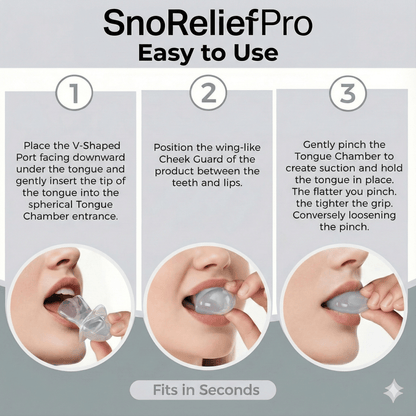 SnoReliefPro
Easy to Use

1

Place the V-Shaped Port facing downward under the tongue and gently insert the tip of the tongue into the spherical Tongue Chamber entrance.

2

Position the wing-like Cheek Guard of the product between the teeth and lips.

3

Gently pinch the Tongue Chamber to create suction and hold the tongue in place. The flatter you pinch. the tighter the grip. Conversely loosening the pinch.

Fits in Seconds